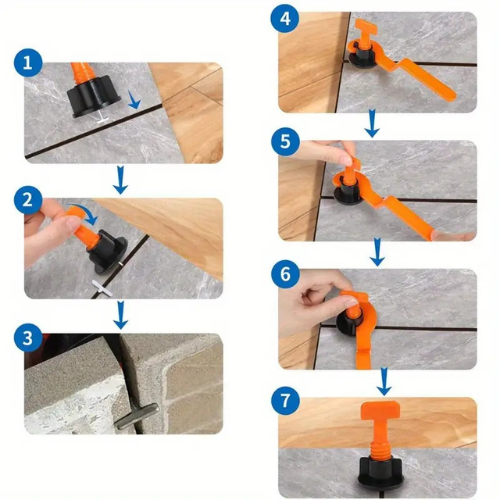 1
2
3
4
5
6
7