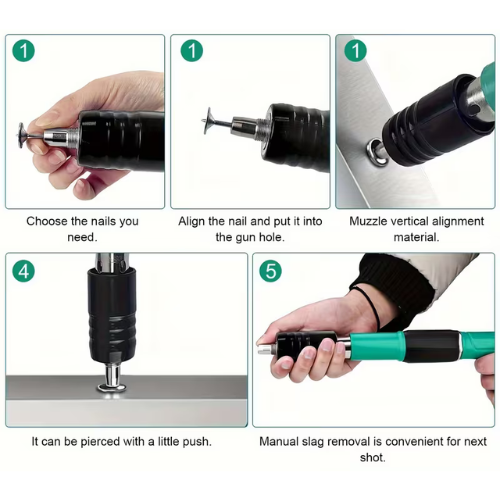 1

Choose the nails you need.

1

Align the nail and put it into the gun hole.

1

Muzzle vertical alignment material.

4

It can be pierced with a little push.

5

Manual slag removal is convenient for next shot.